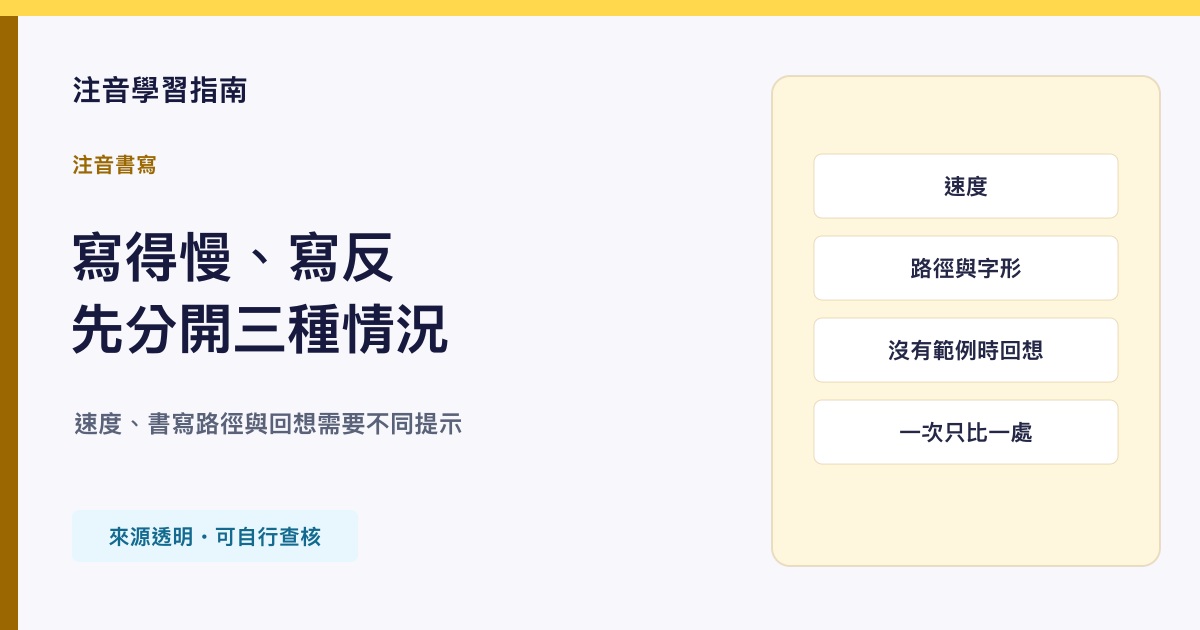 注音學習指南

注音書寫

寫得慢、寫反
先分開三種情況

速度、書寫路徑與回想需要不同提示

來源透明・可自行查核

速度

路徑與字形

沒有範例時回想

一次只比一處