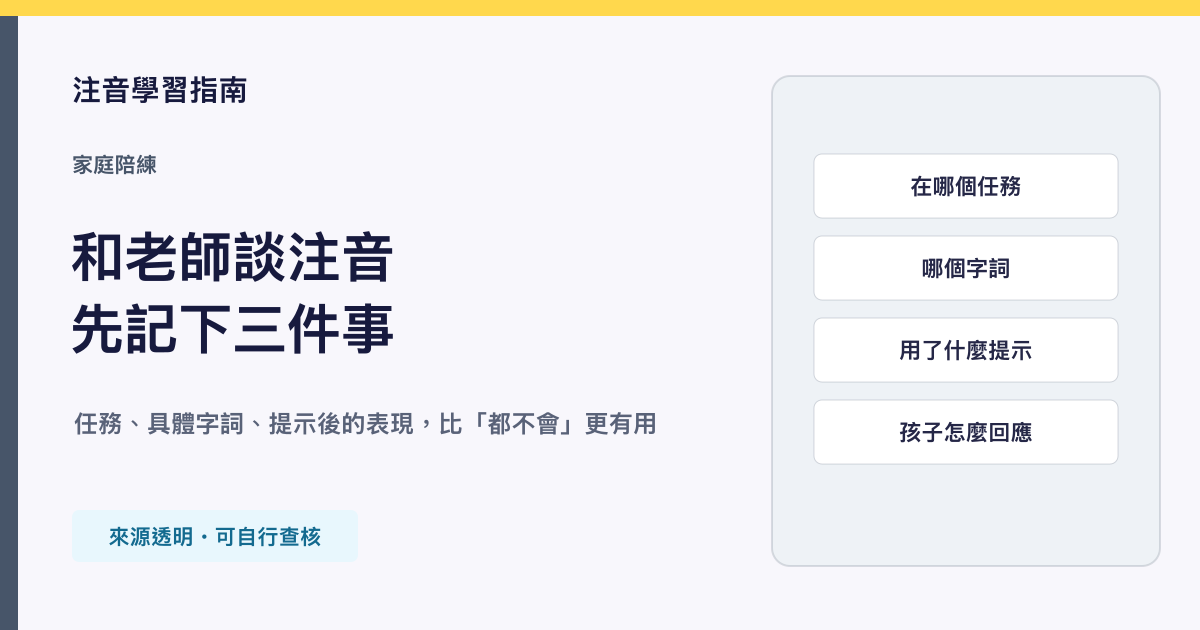 注音學習指南

家庭陪練

和老師談注音
先記下三件事

任務、具體字詞、提示後的表現，比「都不會」更有用

來源透明・可自行查核

在哪個任務

哪個字詞

用了什麼提示

孩子怎麼回應